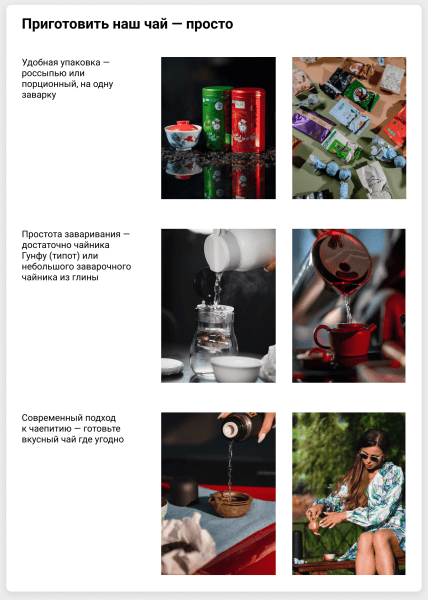 Приготовить наш чай — просто

Удобная упаковка — россыпью или порционный, на одну заварку

Простота заваривания — достаточно чайника Гунфу (типот) или небольшого заварочного чайника из глины

Современный подход к чаепитию — готовьте вкусный чай где угодно